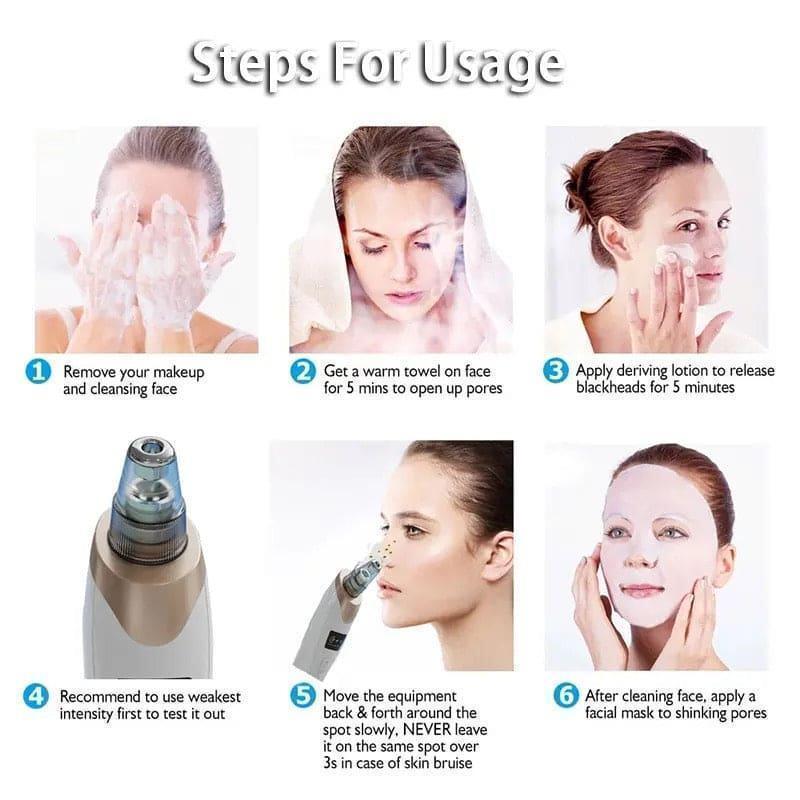 Steps For Usage

1 Remove your makeup and cleansing face

2 Get a warm towel on face for 5 mins to open up pores

3 Apply deriving lotion to release blackheads for 5 minutes

4 Recommend to use weakest intensity first to test it out

5 Move the equipment back & forth around the spot slowly, NEVER leave it on the same spot over 3s in case of skin bruise

6 After cleaning face, apply a facial mask to shinking pores